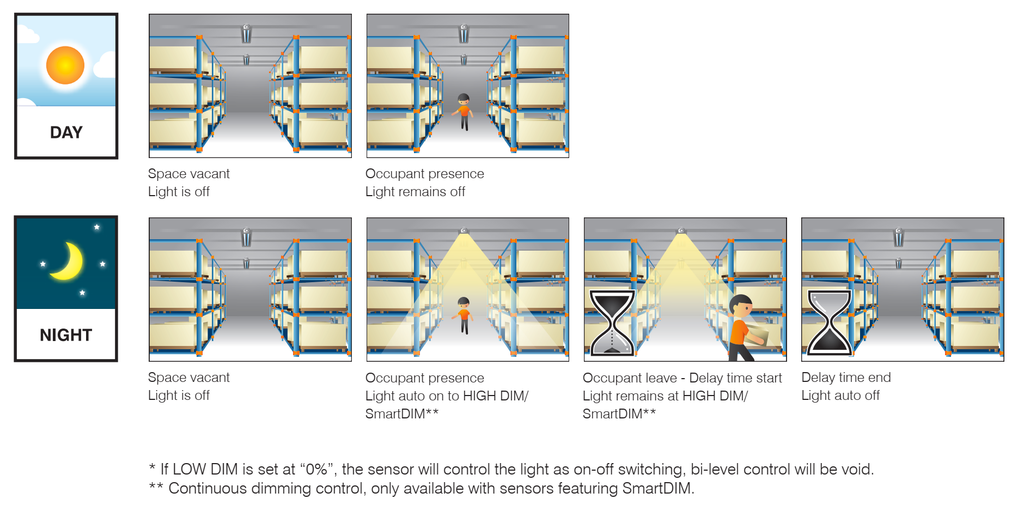 DAY

Space vacant
Light is off

Occupant presence
Light remains off

NIGHT

Space vacant
Light is off

Occupant presence
Light auto on to HIGH DIM/ SmartDIM**

Occupant leave - Delay time start
Light remains at HIGH DIM/ SmartDIM**

Delay time end
Light auto off

* If LOW DIM is set at “0%”, the sensor will control the light as on-off switching, bi-level control will be void.
** Continuous dimming control, only available with sensors featuring SmartDIM.